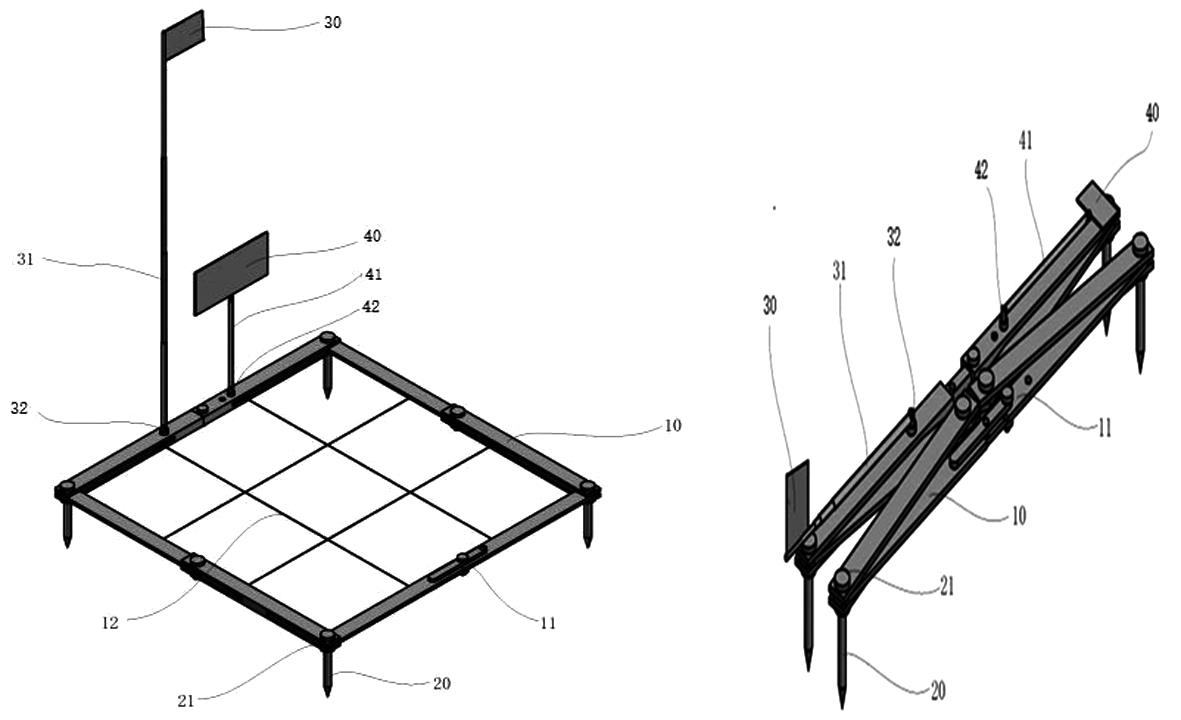 30

31

40

41

42

32

10

12

11

21

20

40

41

42

32

31

30

11

10

21

20