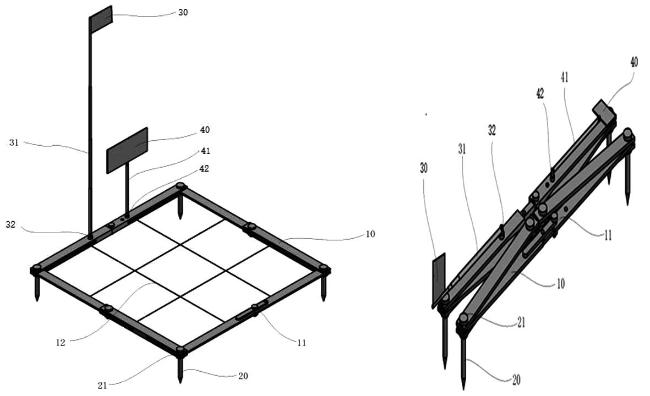 30
31
40
41
42
32
10
12
11
21
20

40
41
42
32
31
30
11
10
21
20